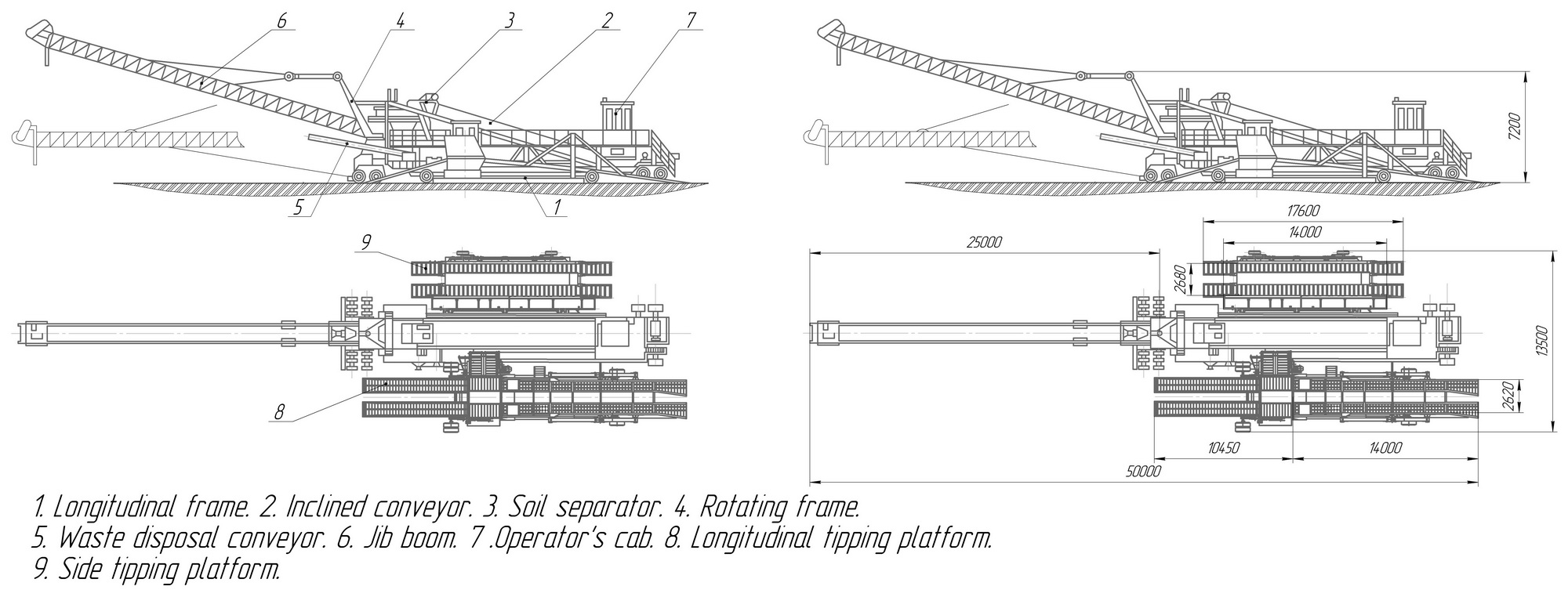 6 4 3 2 7

5 1

9

8

7200

17600

14000

25000

2680

13500

2620

10450 14000

50000

1. Longitudinal frame. 2. Inclined conveyor. 3. Soil separator. 4. Rotating frame.
5. Waste disposal conveyor. 6. Jib boom. 7 .Operator's cab. 8. Longitudinal tipping platform.
9. Side tipping platform.