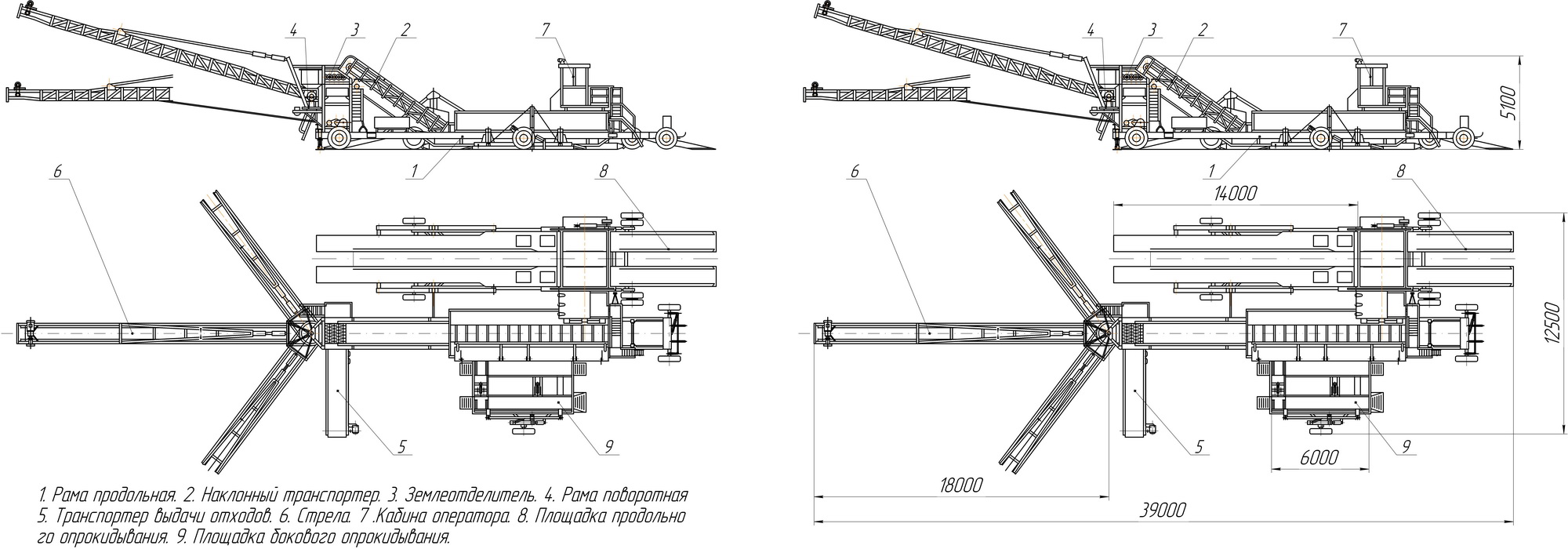 4 3 2 7

1

6 8

5 9

1. Рама продольная. 2. Наклонный транспортер. 3. Землеотделитель. 4. Рама поворотная 5. Транспортер выдачи отходов. 6. Стрела. 7 .Кабина оператора. 8. Площадка продольного опрокидывания. 9. Площадка бокового опрокидывания.

4 3 2 7

5100

1

6 8

14000

12500

5 9

6000

18000

39000